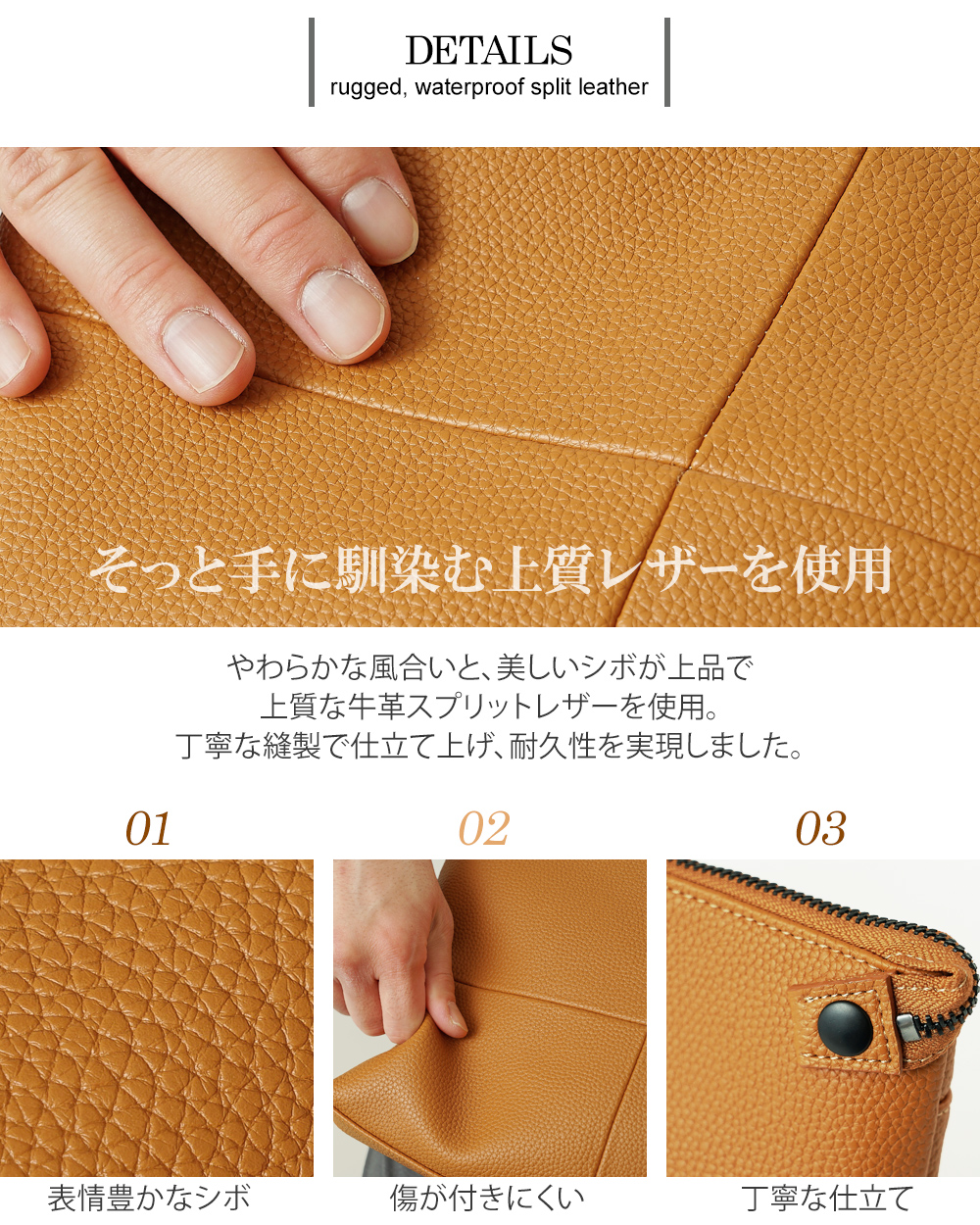 DETAILS
rugged, waterproof split leather

そっと手に馴染む上質レザーを使用

やわらかな風合いと、美しいシボが上品で
上質な牛革スプリットレザーを使用。
丁寧な縫製で仕立て上げ、耐久性を実現しました。

01

表情豊かなシボ

02

傷が付きにくい

03

丁寧な仕立て