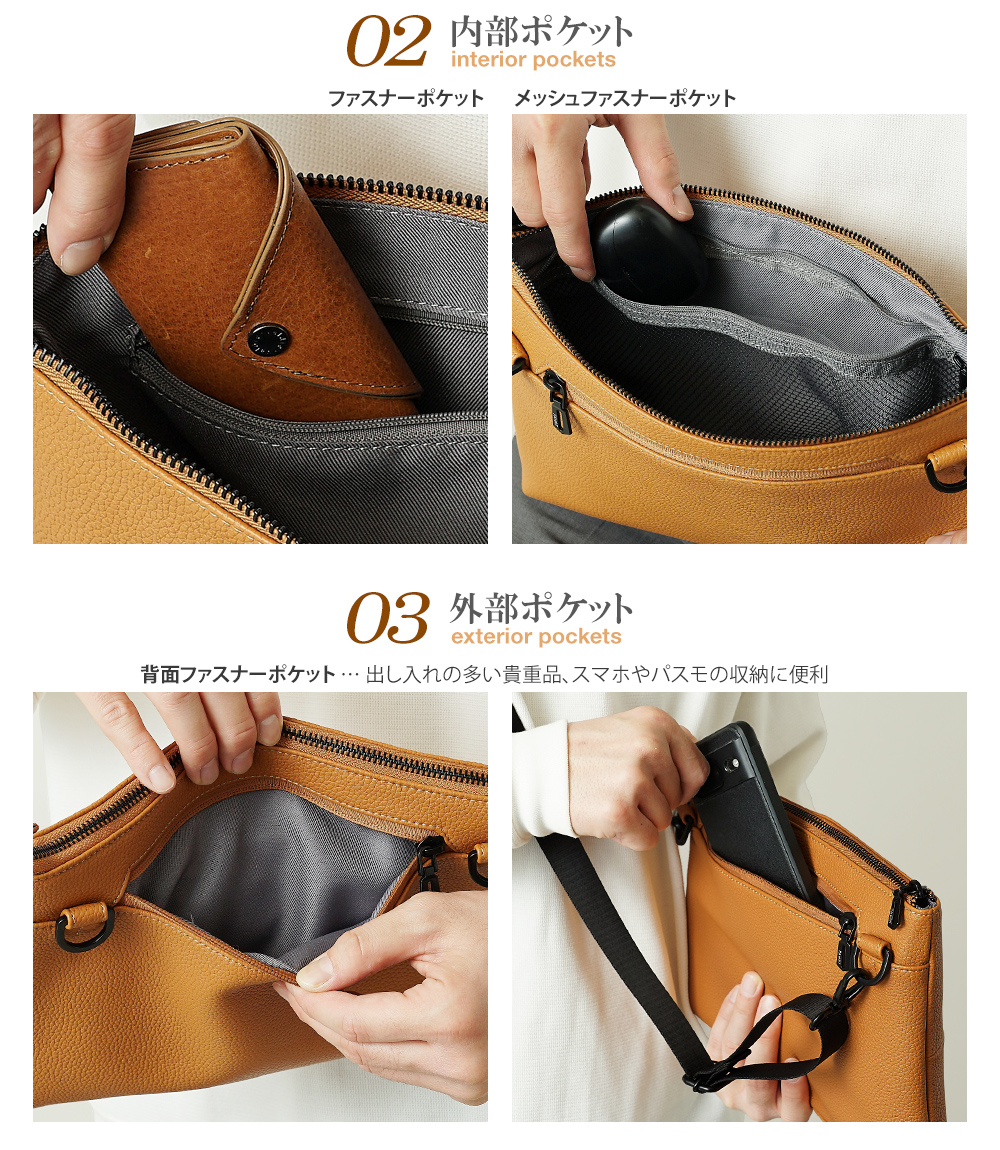 02 内部ポケット
interior pockets

ファスナーポケット　メッシュファスナーポケット

03 外部ポケット
exterior pockets

背面ファスナーポケット … 出し入れの多い貴重品、スマホやパスモの収納に便利