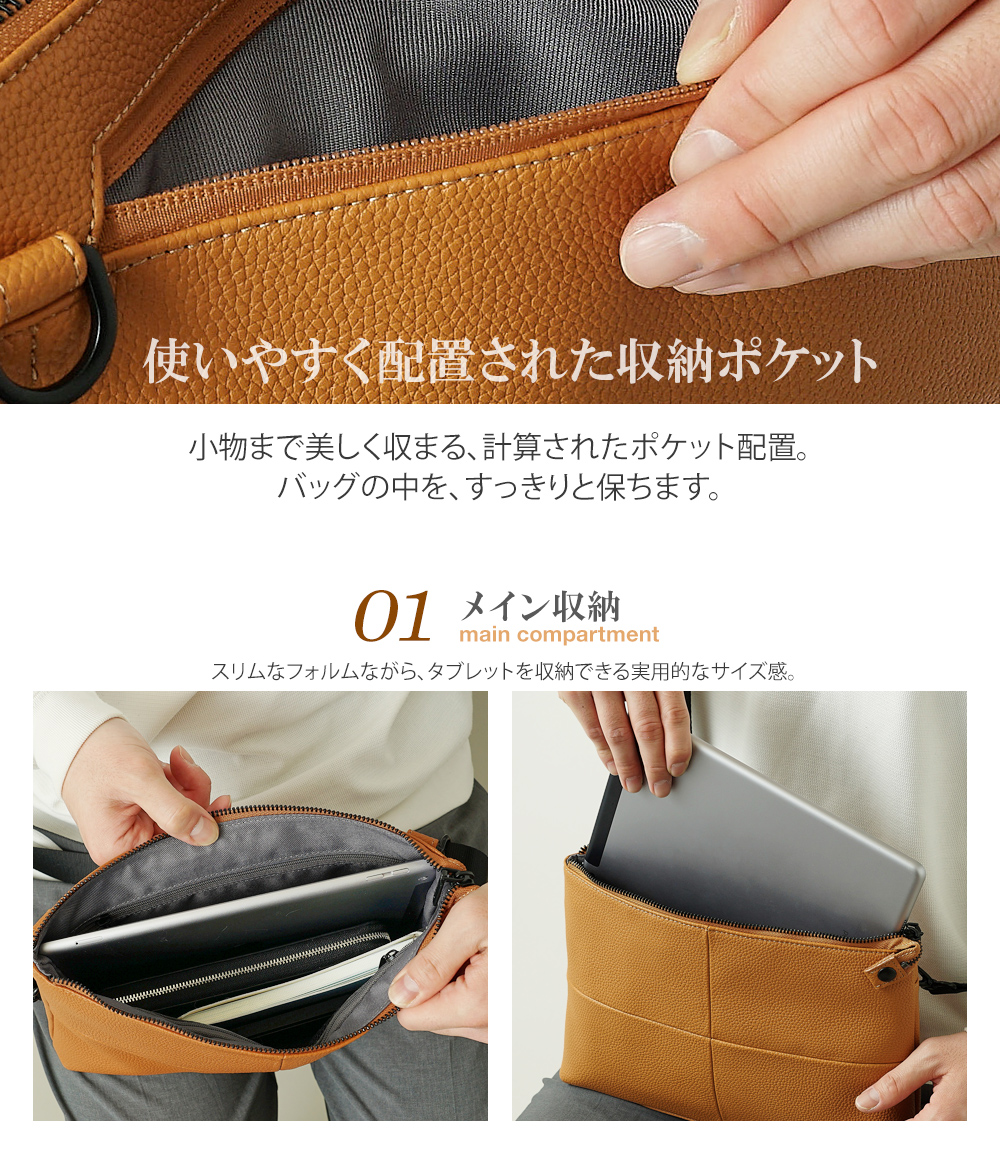 使いやすく配置された収納ポケット

小物まで美しく収まる、計算されたポケット配置。
バッグの中を、すっきりと保ちます。

01 メイン収納
main compartment

スリムなフォルムながら、タブレットを収納できる実用的なサイズ感。